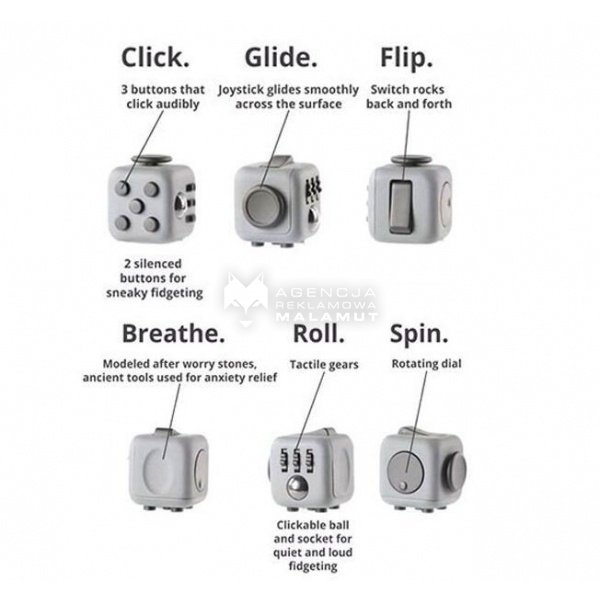 Click.

3 buttons that click audibly

2 silenced buttons for sneaky fidgeting

Glide.

Joystick glides smoothly across the surface

Flip.

Switch rocks back and forth

AGENCJA REKLAMOWA MALAMUT

Breathe.

Modeled after worry stones, ancient tools used for anxiety relief

Roll.

Tactile gears

Clickable ball and socket for quiet and loud fidgeting

Spin.

Rotating dial